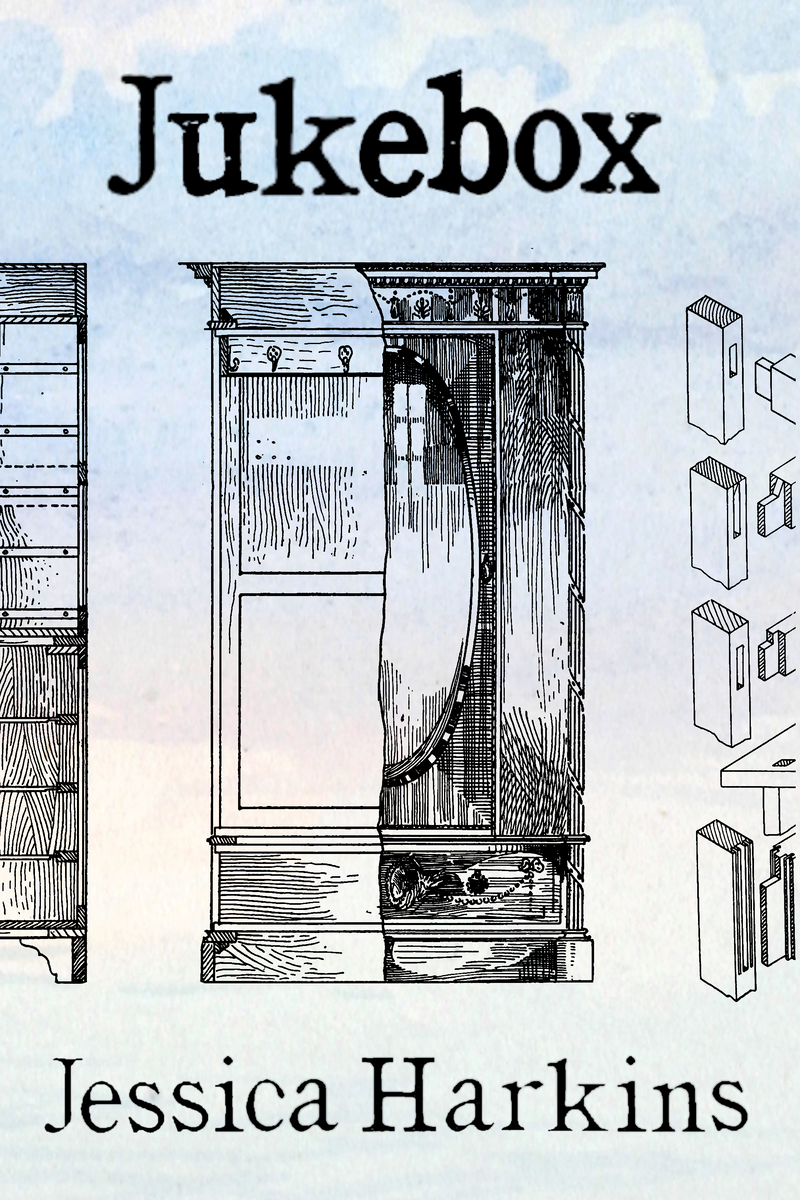 Jukebox

Jessica Harkins